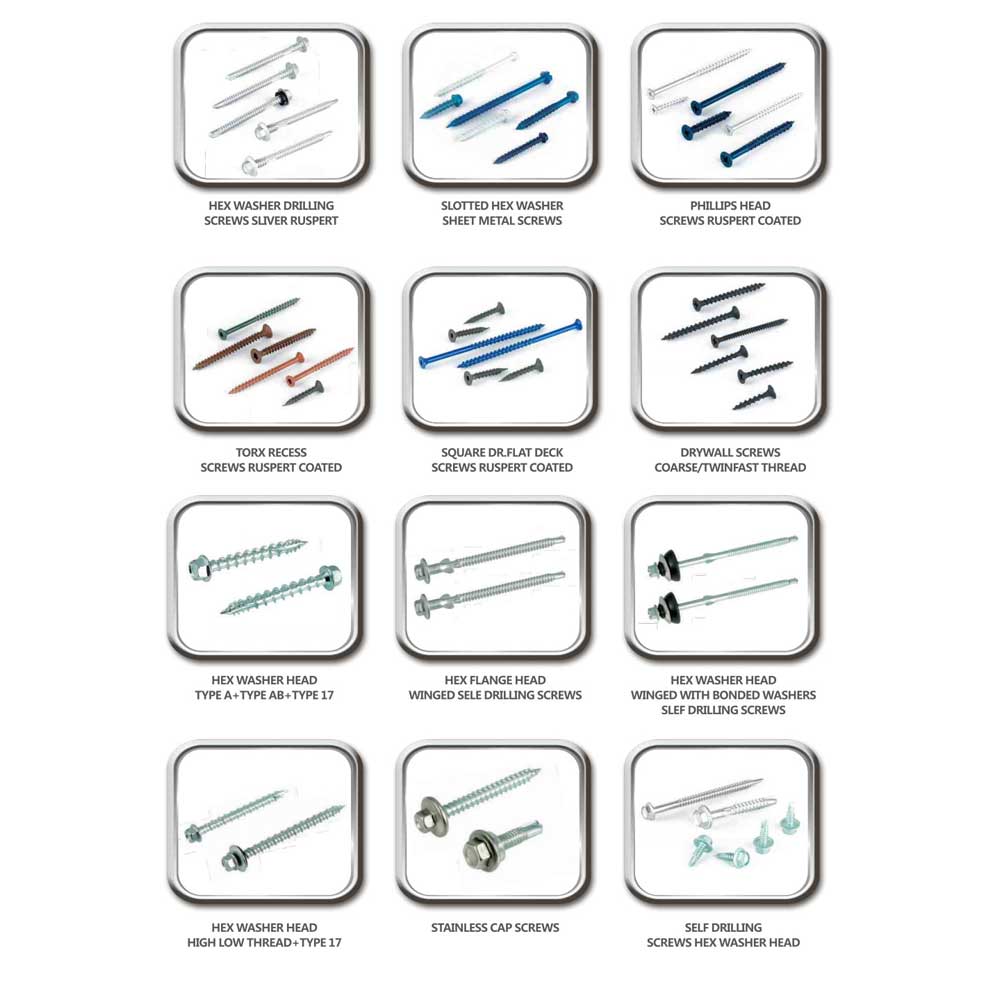 HEX WASHER DRILLING SCREWS SLIVER RUSPERT

SLOTTED HEX WASHER SHEET METAL SCREWS

PHILLIPS HEAD SCREWS RUSPERT COATED

TORX RECESS SCREWS RUSPERT COATED

SQUARE DR.FLAT DECK SCREWS RUSPERT COATED

DRYWALL SCREWS COARSE/TWINFAST THREAD

HEX WASHER HEAD TYPE A+TYPE AB+TYPE 17

HEX FLANGE HEAD WINGED SELE DRILLING SCREWS

HEX WASHER HEAD WINGED WITH BONDED WASHERS SLEF DRILLING SCREWS

HEX WASHER HEAD HIGH LOW THREAD+TYPE 17

STAINLESS CAP SCREWS

SELF DRILLING SCREWS HEX WASHER HEAD